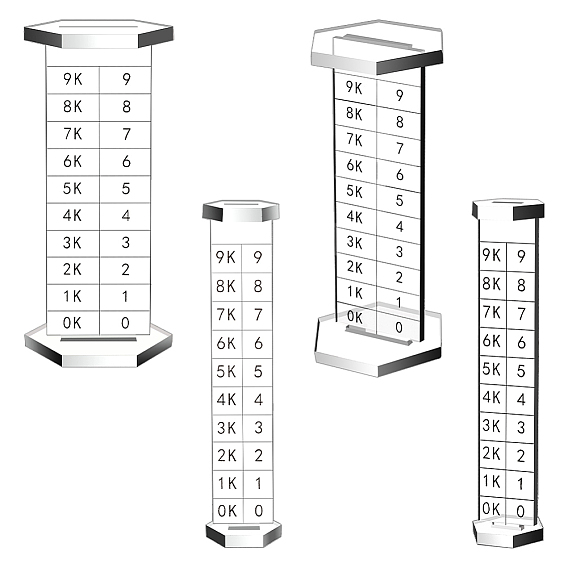 | 9K | 9 |
|---|---|
| 8K | 8 |
| 7K | 7 |
| 6K | 6 |
| 5K | 5 |
| 4K | 4 |
| 3K | 3 |
| 2K | 2 |
| 1K | 1 |
| 0K | 0 |

| 9K | 9 |
|---|---|
| 8K | 8 |
| 7K | 7 |
| 6K | 6 |
| 5K | 5 |
| 4K | 4 |
| 3K | 3 |
| 2K | 2 |
| 1K | 1 |
| 0K | 0 |

| 9K | 9 |
|---|---|
| 8K | 8 |
| 7K | 7 |
| 6K | 6 |
| 5K | 5 |
| 4K | 4 |
| 3K | 3 |
| 2K | 2 |
| 1K | 1 |
| 0K | 0 |

| 9K | 9 |
|---|---|
| 8K | 8 |
| 7K | 7 |
| 6K | 6 |
| 5K | 5 |
| 4K | 4 |
| 3K | 3 |
| 2K | 2 |
| 1K | 1 |
| 0K | 0 |